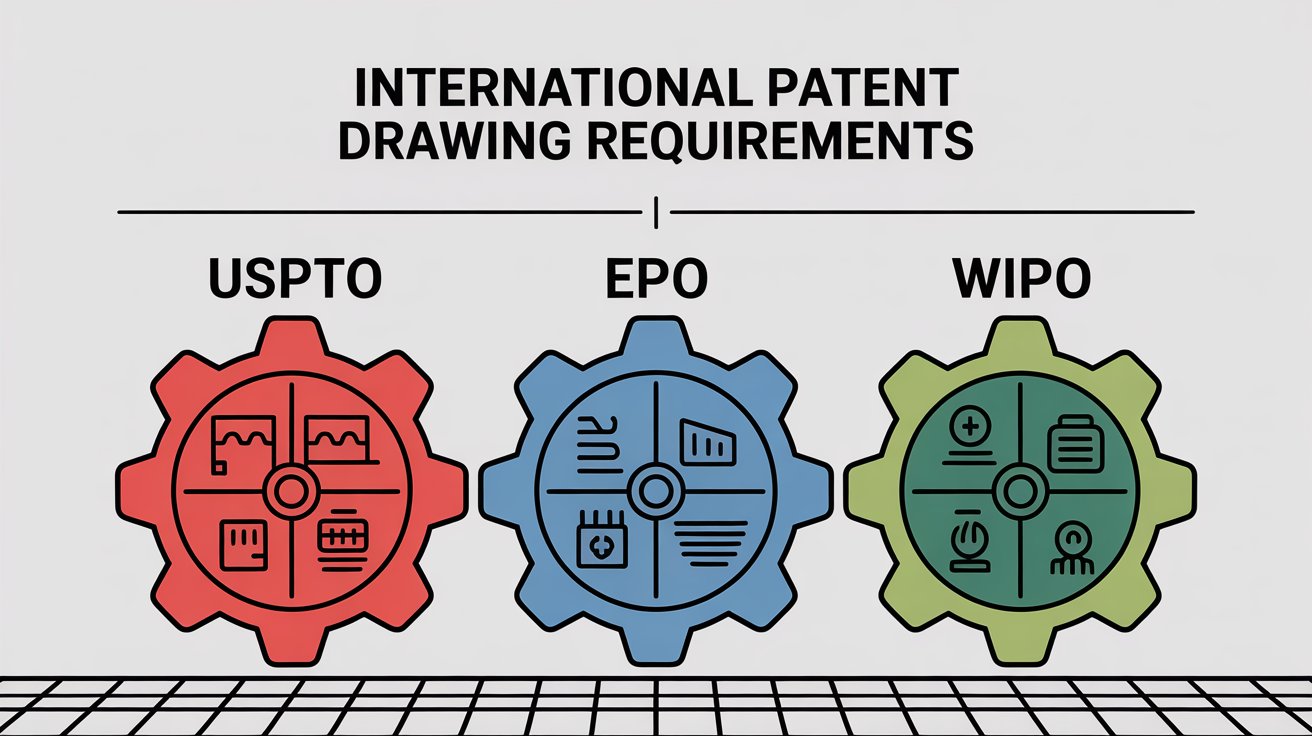 INTERNATIONAL PATENT DRAWING REQUIREMENTS

USPTO

EPO

WIPO